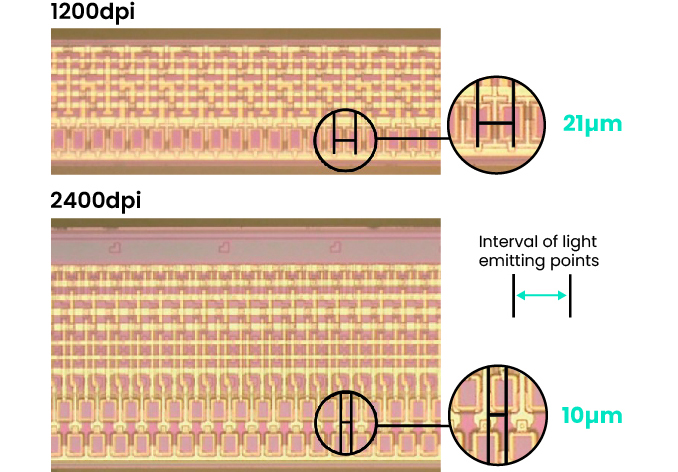 1200dpi

21μm

2400dpi

Interval of light emitting points

10μm