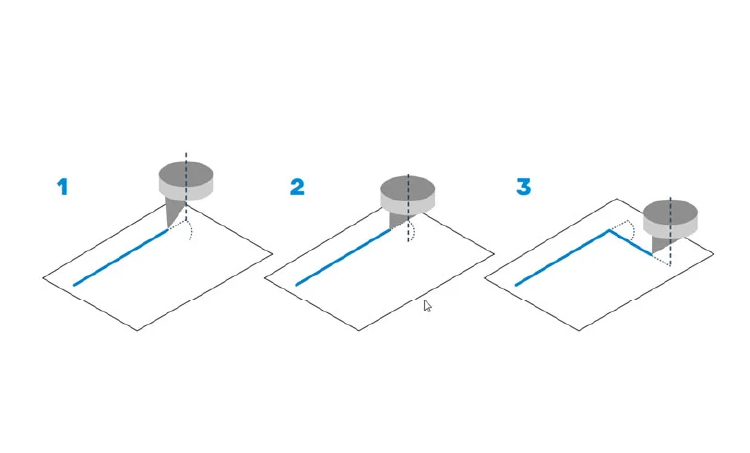 1

2

3